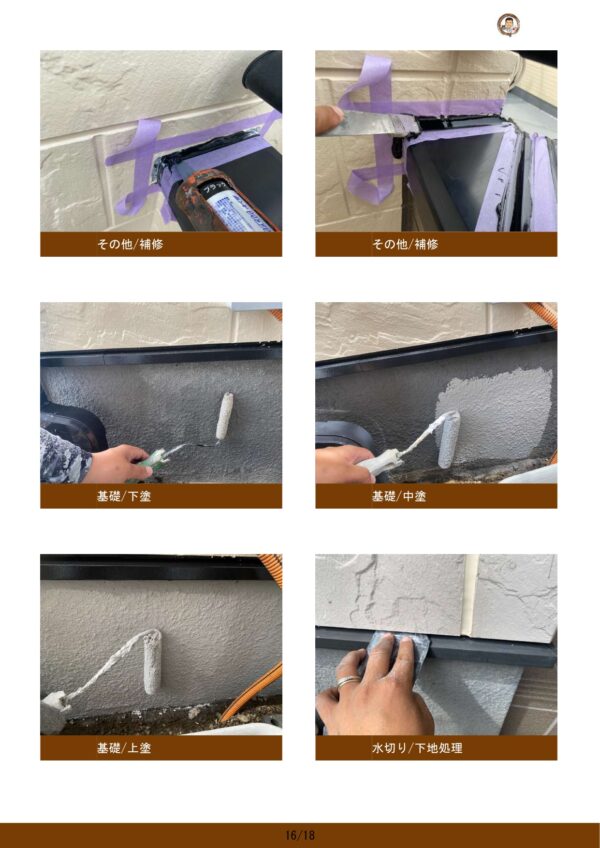 ブラック

その他/補修

その他/補修

基礎/下塗

基礎/中塗

基礎/上塗

水切り/下地処理

16/18